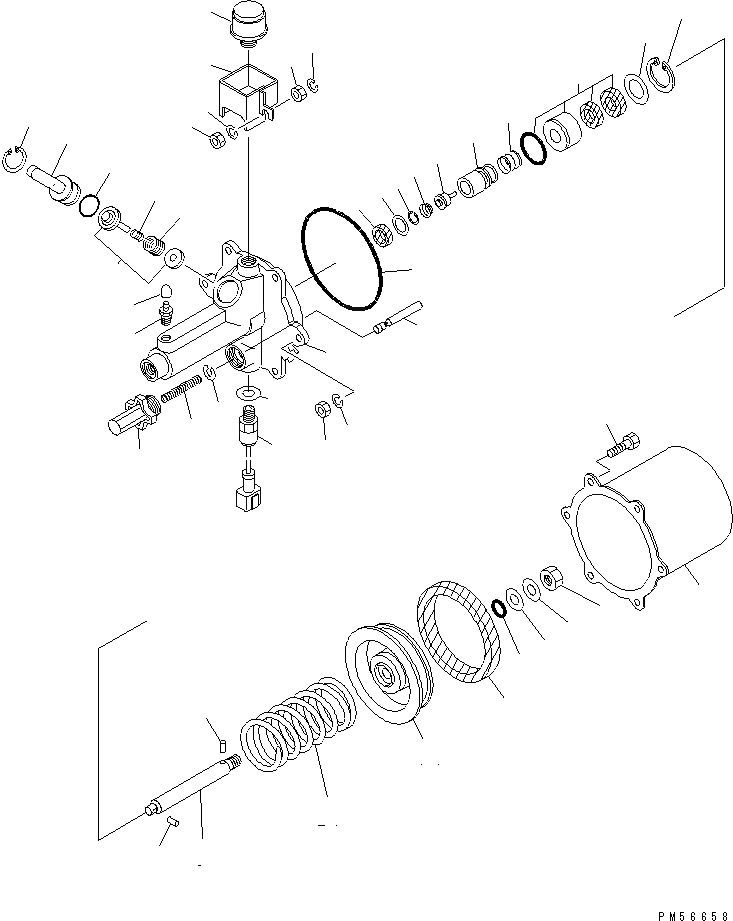 PM56658