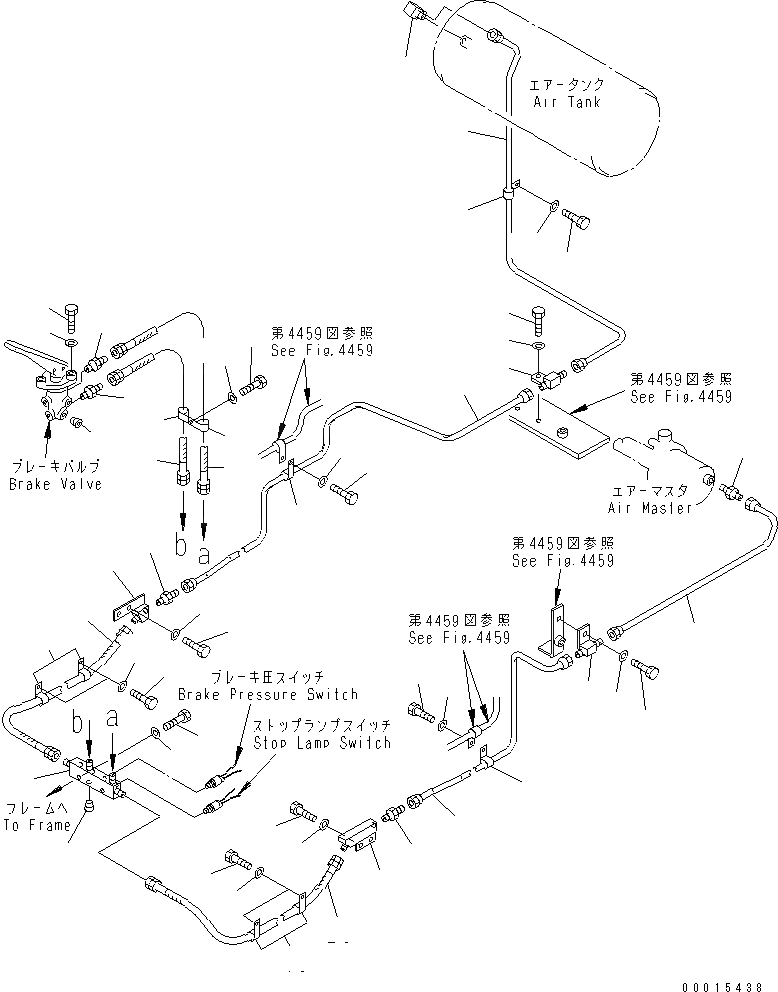 エアータンク
Air Tank

第4459図参照
See Fig.4459

第4459図参照
See Fig.4459

ブレーキバルブ
Brake Valve

エアーマスタ
Air Master

b a

第4459図参照
See Fig.4459

第4459図参照
See Fig.4459

ブレーキ圧スイッチ
Brake Pressure Switch

b a

ストップランプスイッチ
Stop Lamp Switch

フレームへ
To Frame

00015438