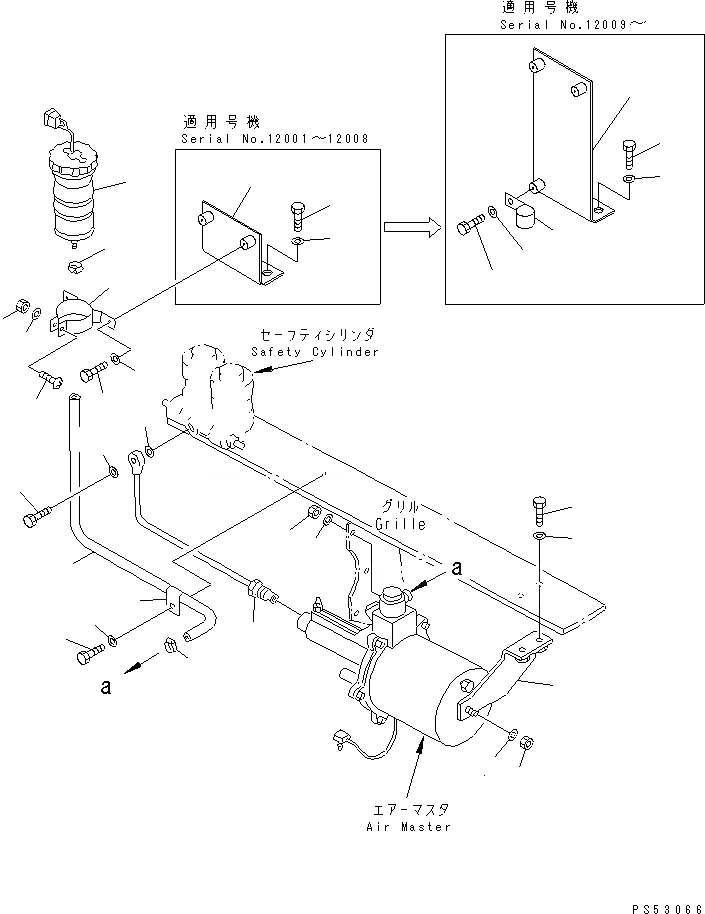 適用号機
Serial No.12009～

適用号機
Serial No.12001～12008

セーフティシリンダ
Safety Cylinder

グリル
Grille

a

a

エアーマスタ
Air Master

PS53066