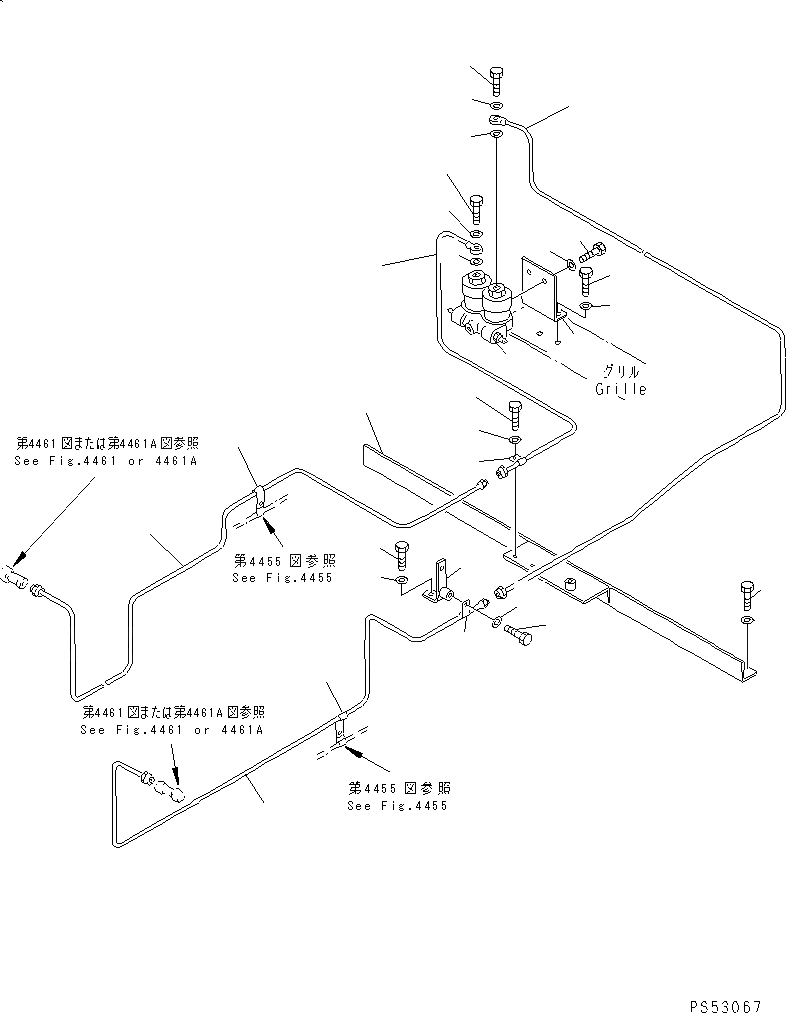 グリル
Grille

第4461図または第4461A図参照
See Fig.4461 or 4461A

第4455図参照
See Fig.4455

第4461図または第4461A図参照
See Fig.4461 or 4461A

第4455図参照
See Fig.4455

PS53067