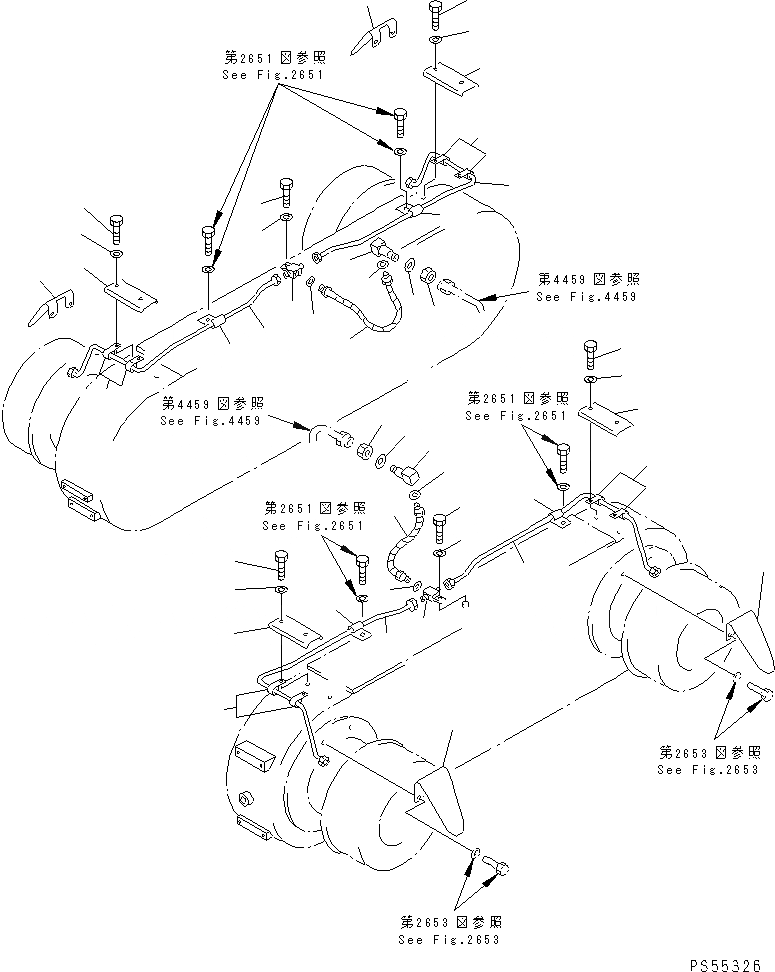 第2651図参照
See Fig.2651

第4459図参照
See Fig.4459

第4459図参照
See Fig.4459

第2651図参照
See Fig.2651

第2651図参照
See Fig.2651

第2653図参照
See Fig.2653

第2653図参照
See Fig.2653

PS55326