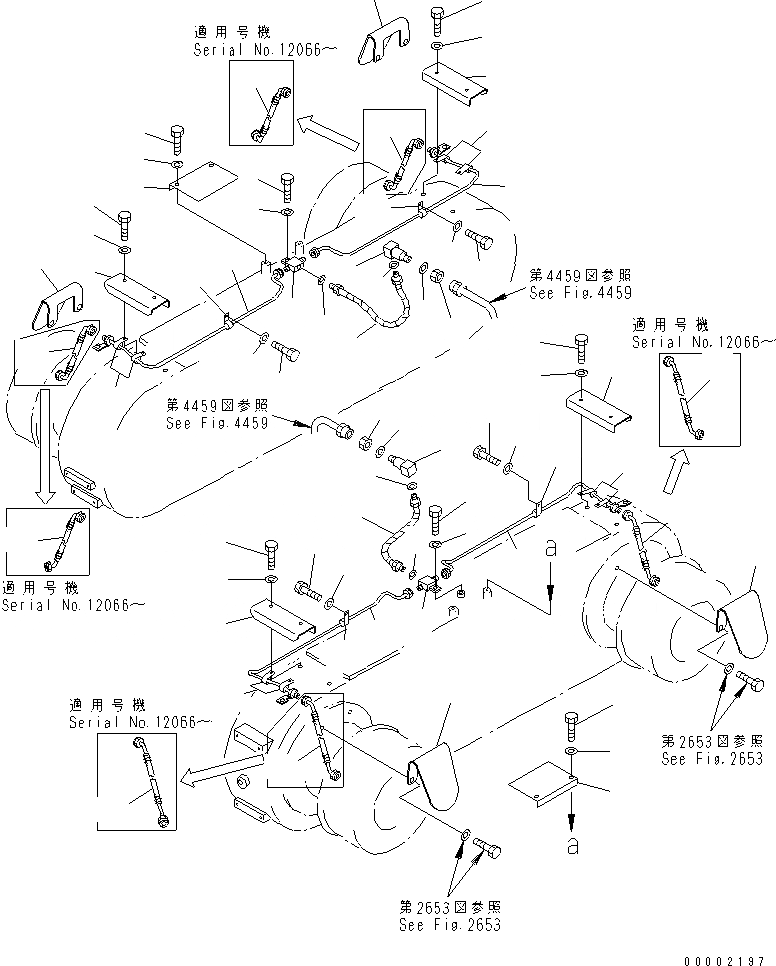 適用号機
Serial No.12066~

第4459図参照
See Fig.4459

適用号機
Serial No.12066~

第4459図参照
See Fig.4459

適用号機
Serial No.12066~

a

適用号機
Serial No.12066~

第2653図参照
See Fig.2653

a

第2653図参照
See Fig.2653

00002197