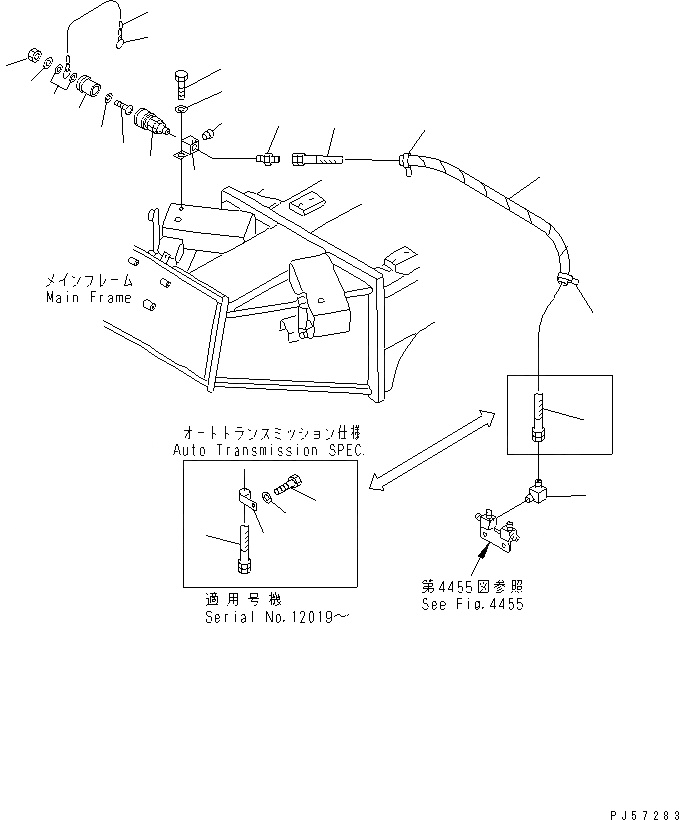 メインフレーム
Main Frame

オートトランスミッション仕様
Auto Transmission SPEC.

適用号機
Serial No.12019～

第4455図参照
See Fig.4455

PJ57283