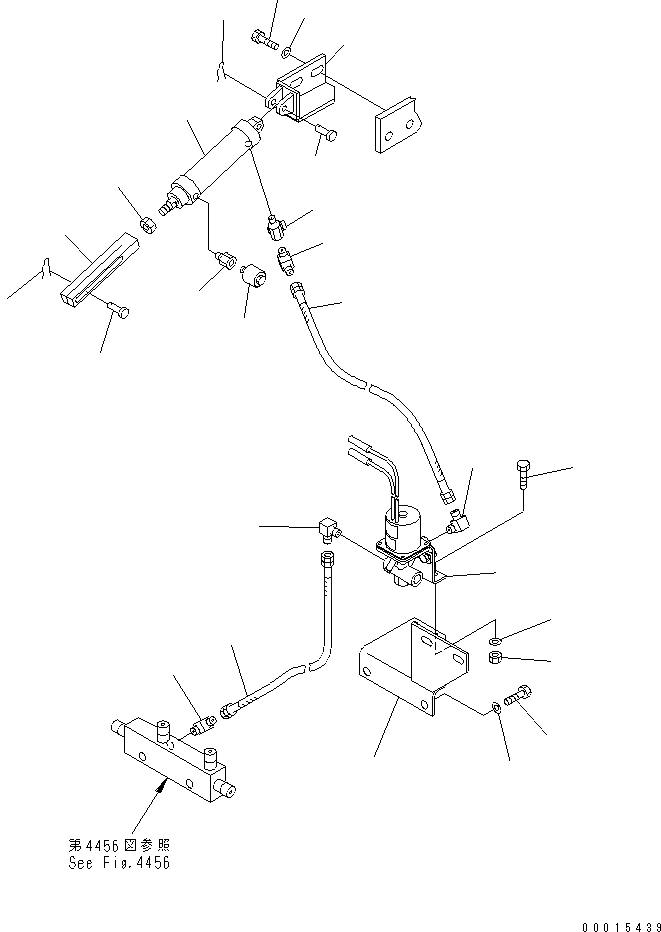 第4456図参照
See Fig.4456

00015439