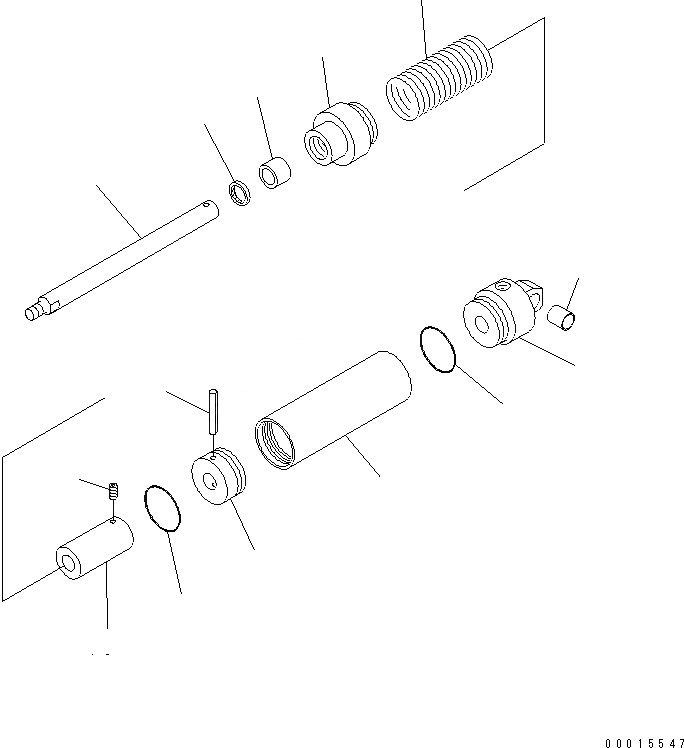 00015547