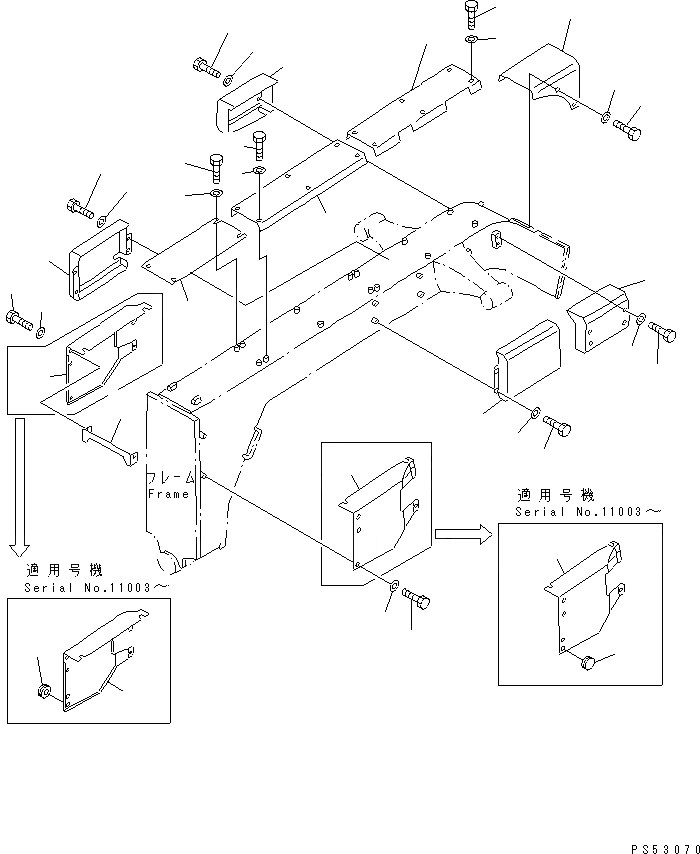 フレーム
Frame

適用号機
Serial No.11003～

適用号機
Serial No.11003～

PS53070