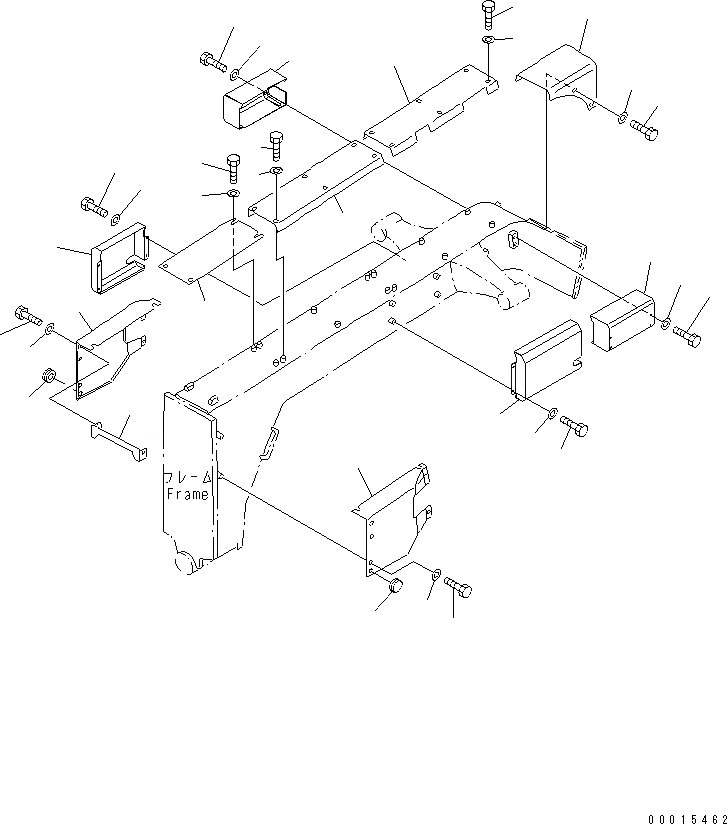 フレーム
Frame

00015462