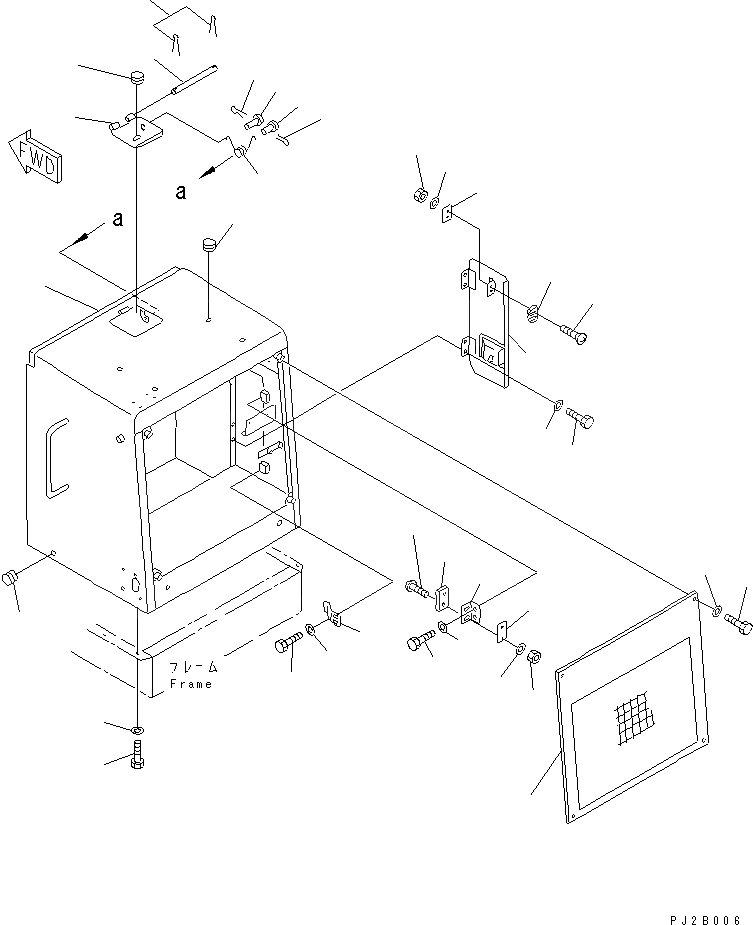 FWD

a

a

フレーム
Frame

PJ2B006