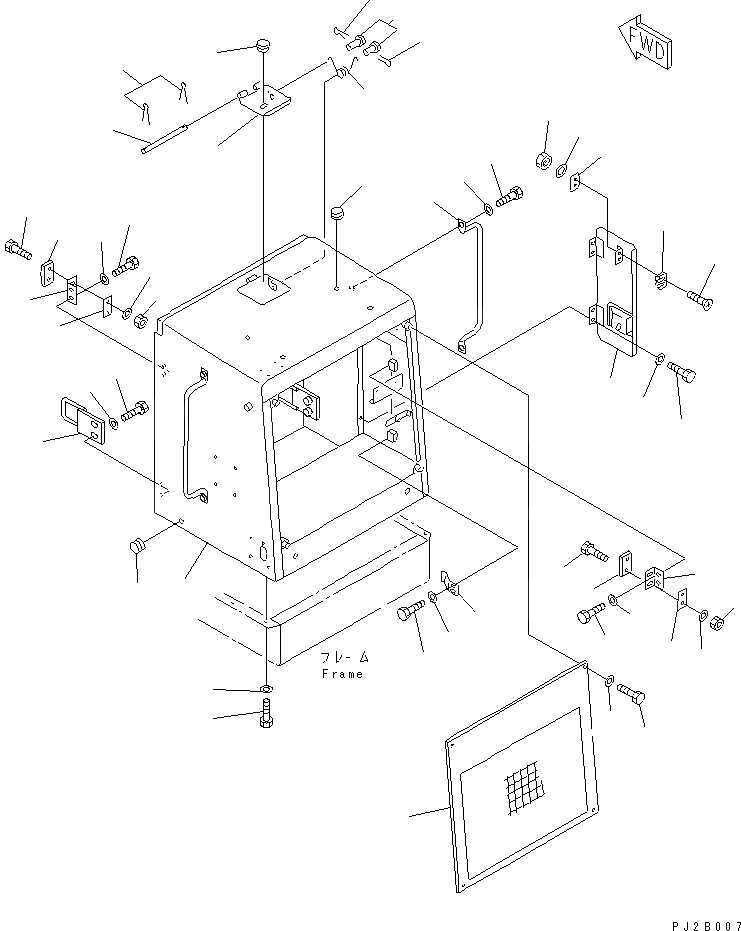 FWD

フレーム
Frame

PJ2B007