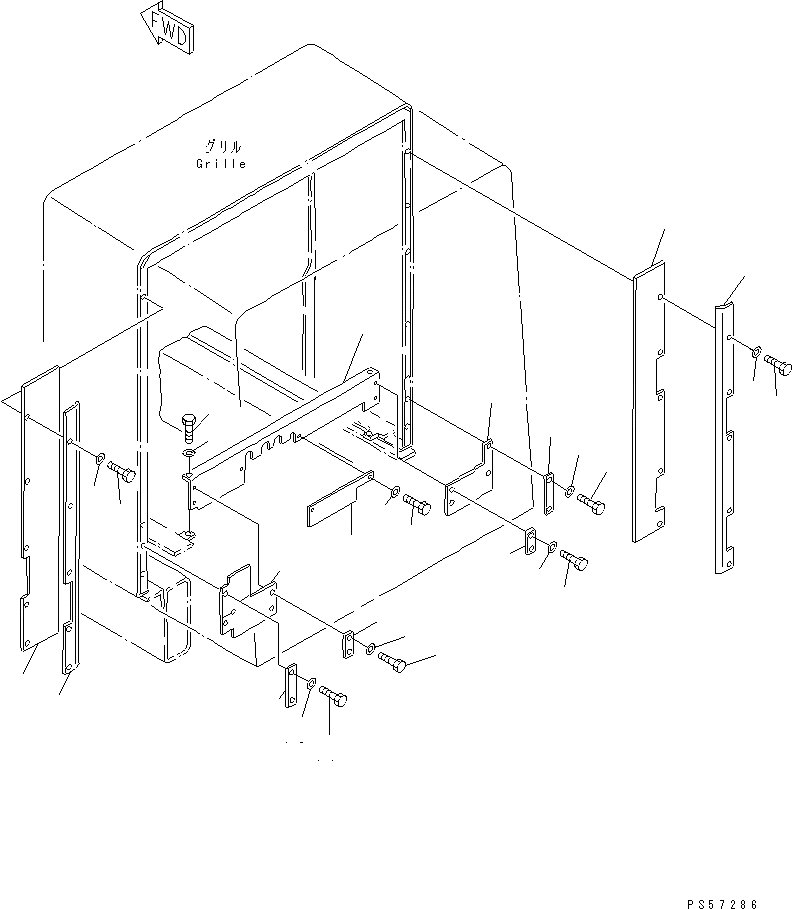 FWD

グリル
Grille

PS57286