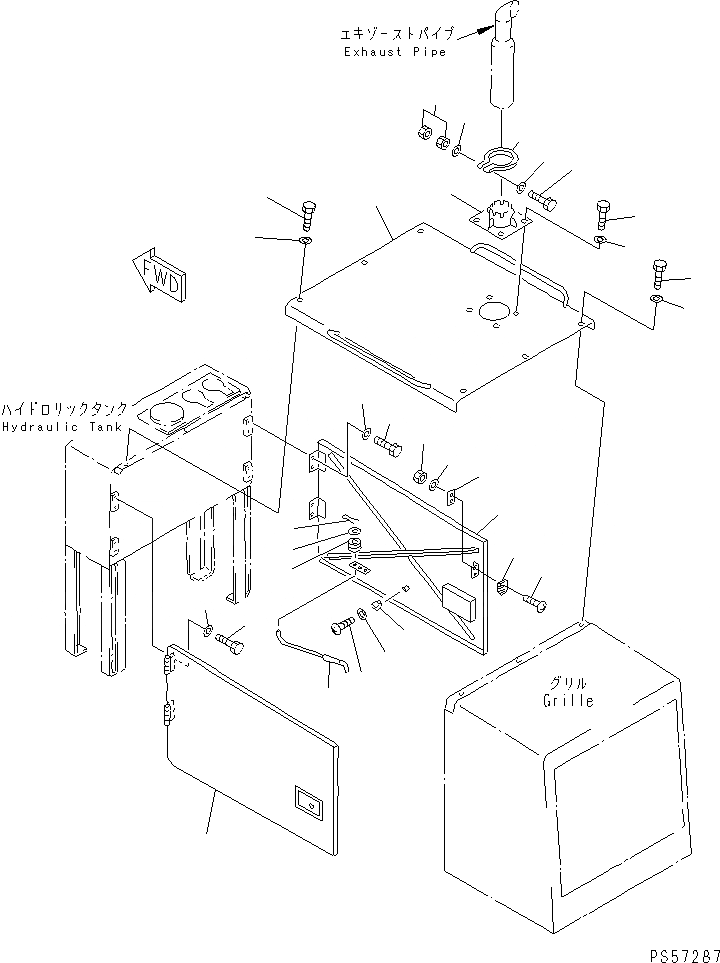 エキゾーストパイプ
Exhaust Pipe

FWD

ハイドロリックタンク
Hydraulic Tank

グリル
Grille

PS57287