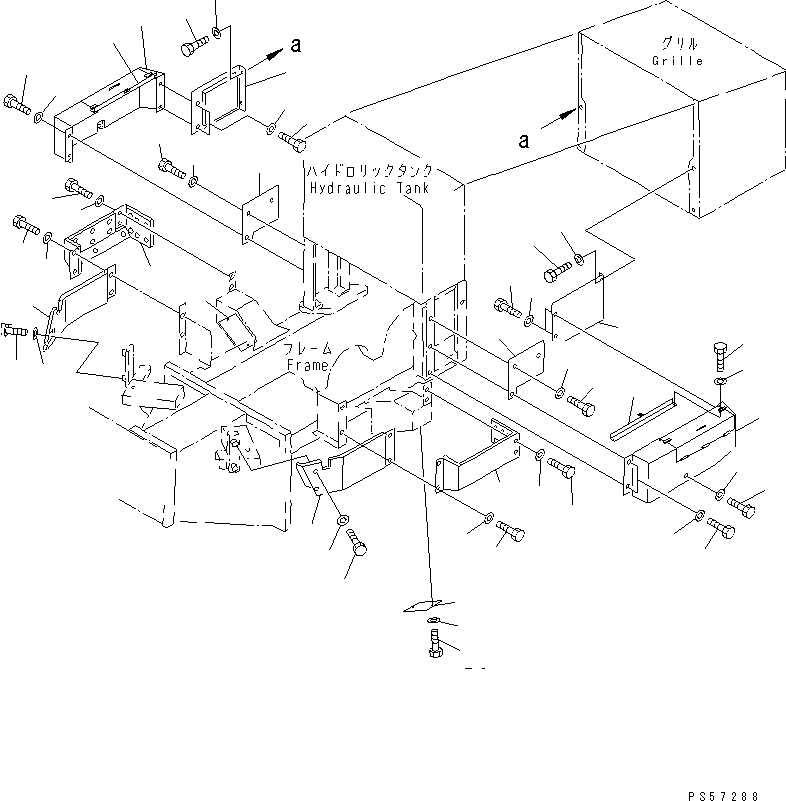 a
グリル
Grille
a
ハイドロリックタンク
Hydraulic Tank
フレーム
Frame
PS57288