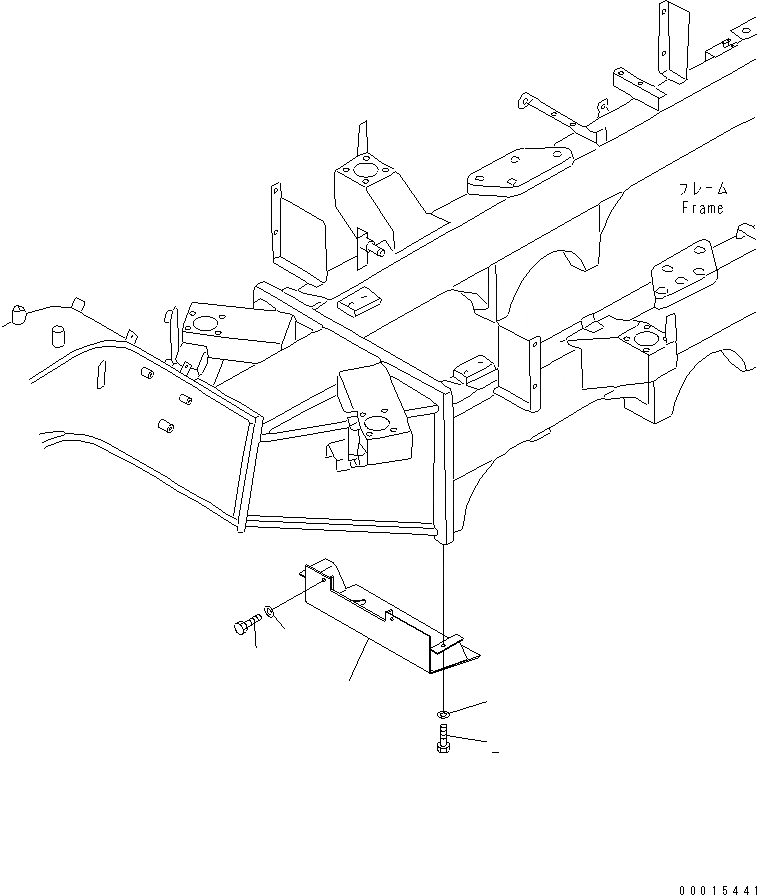 フレーム
Frame

00015441