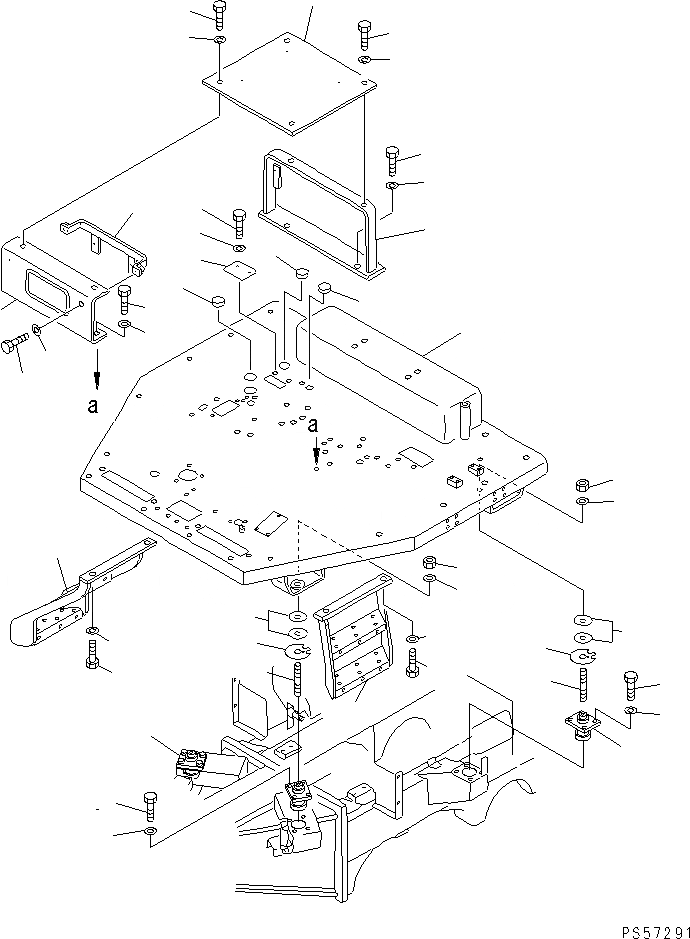 a

a

PS57291