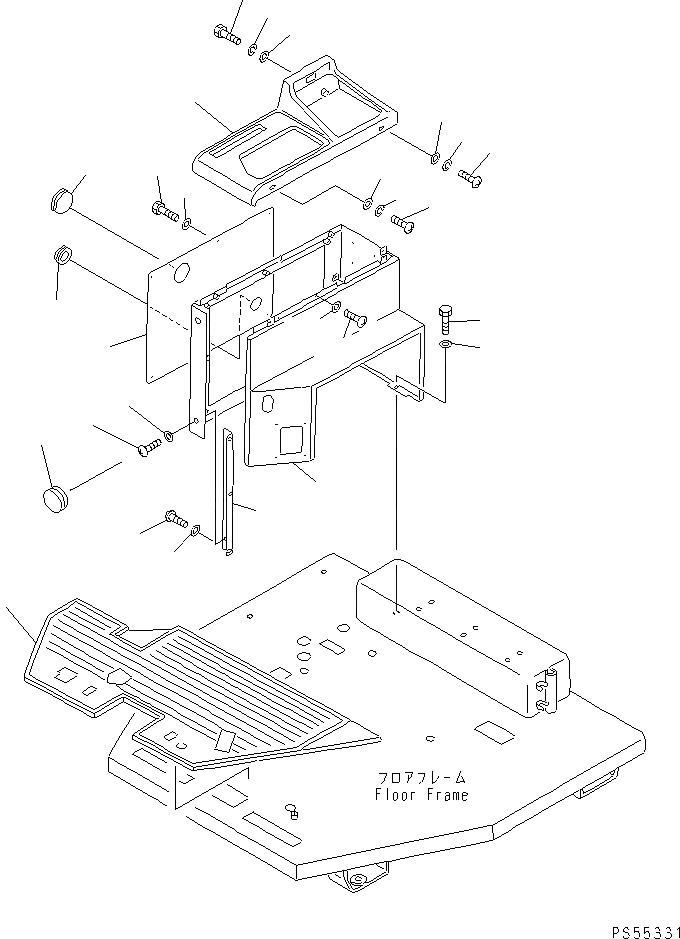 フロアフレーム
Floor Frame

PS55331