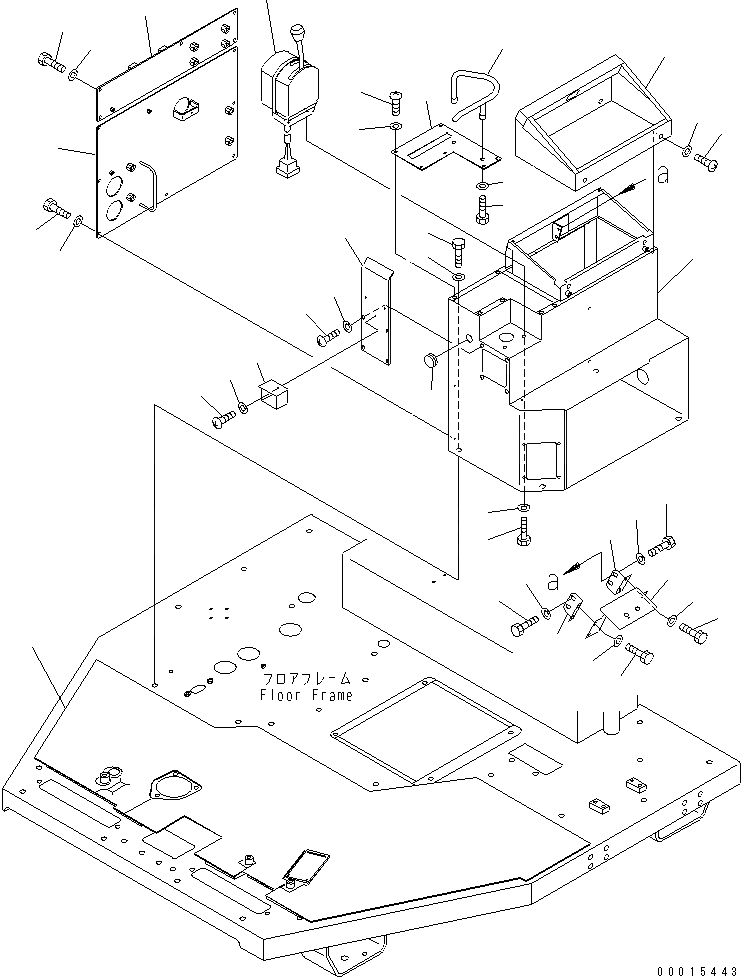 a

a

フロアフレーム
Floor Frame

00015443