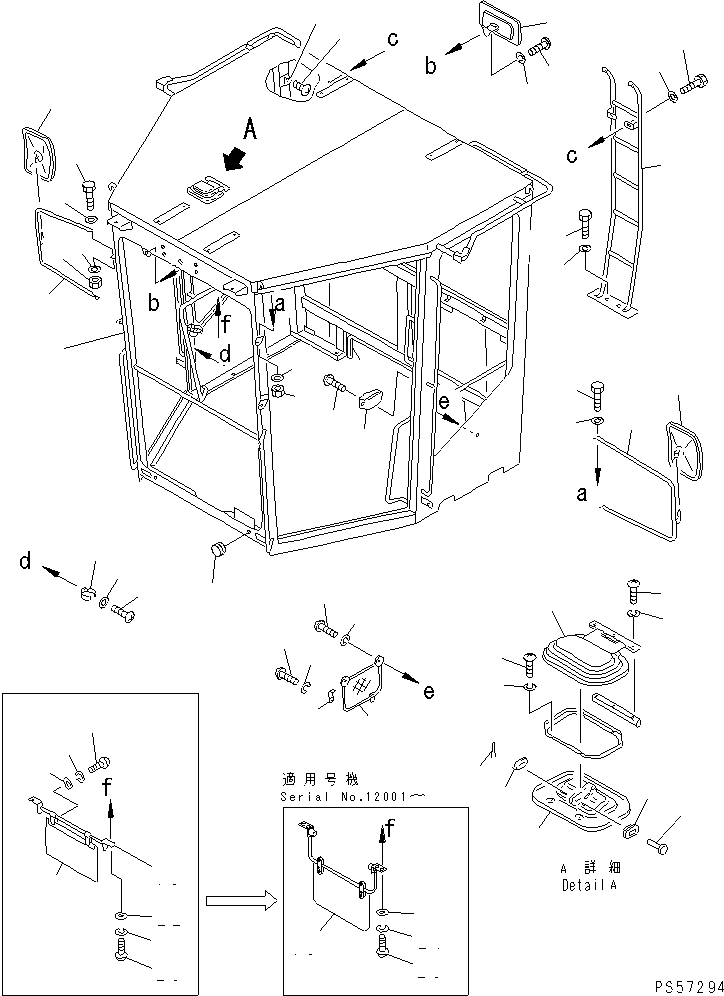 c
b
A
c
b
f
a
d
e
a
d
e
f
適用号機
Serial No.12001～
f
A 詳細
Detail A
PS57294