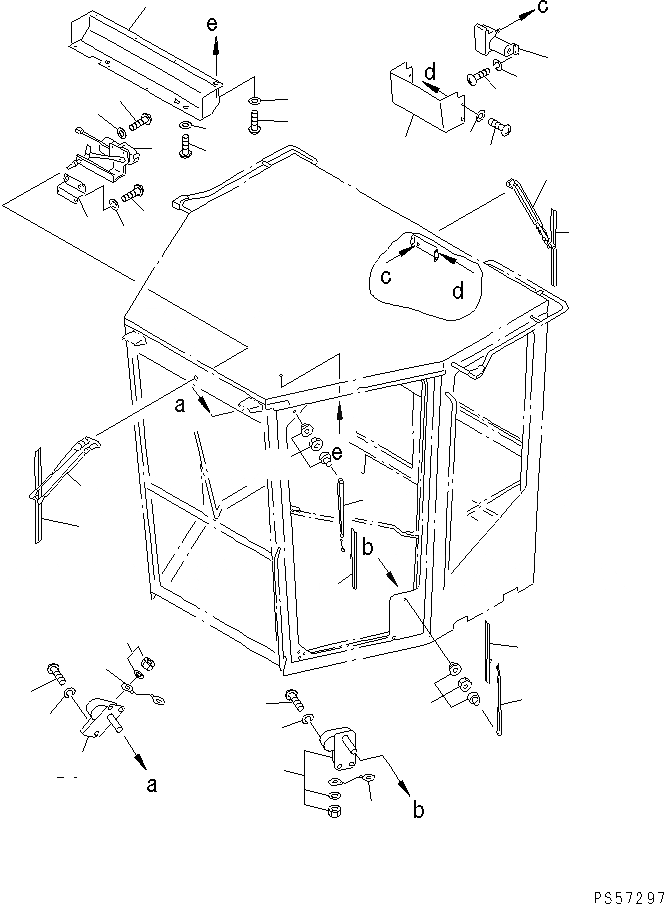 e
c
d
c
d
a
e
b
a
b
PS57297