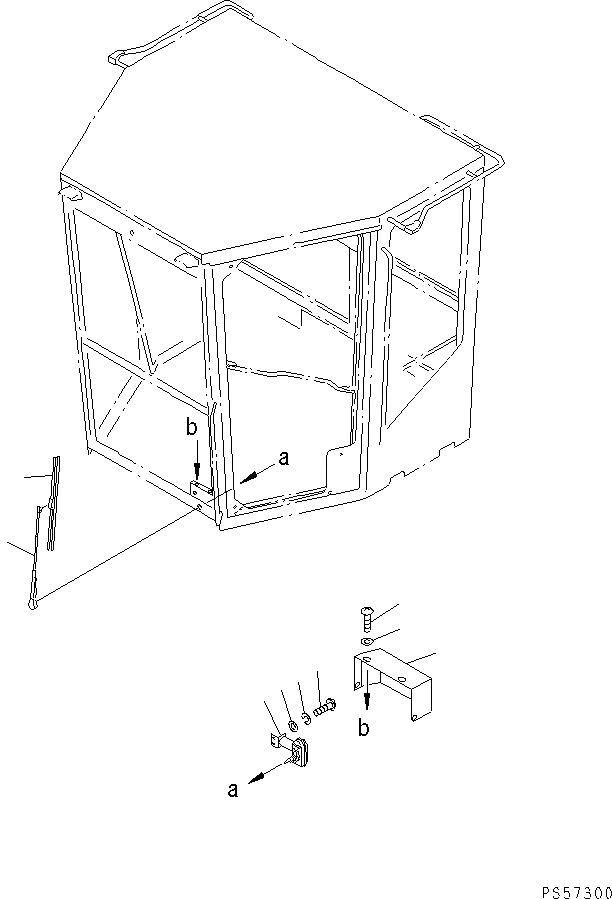 b
a
b
a
PS57300