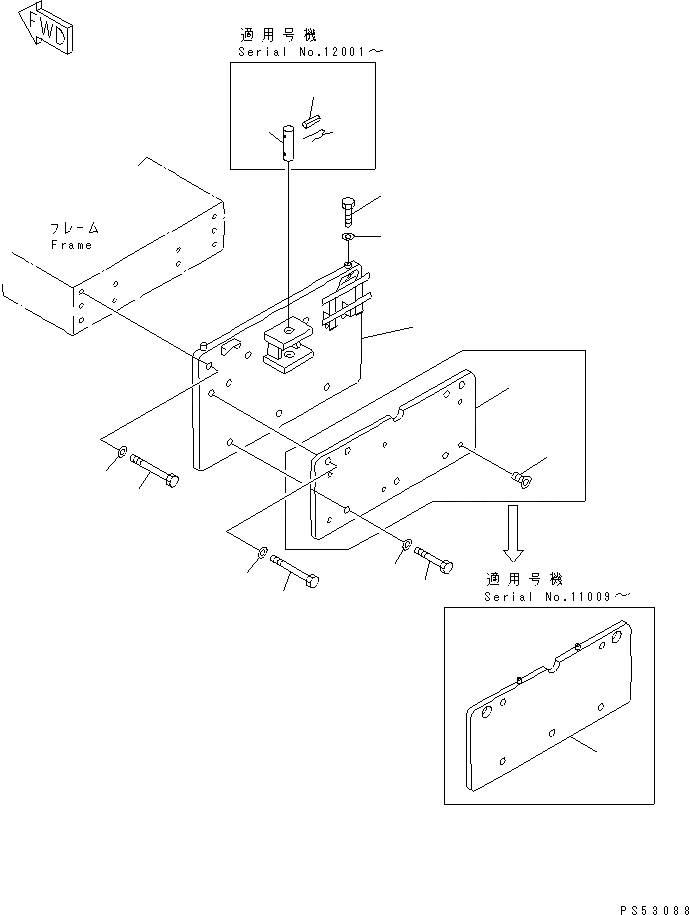 FWD

適用号機
Serial No.12001～

フレーム
Frame

適用号機
Serial No.11009～

PS53088