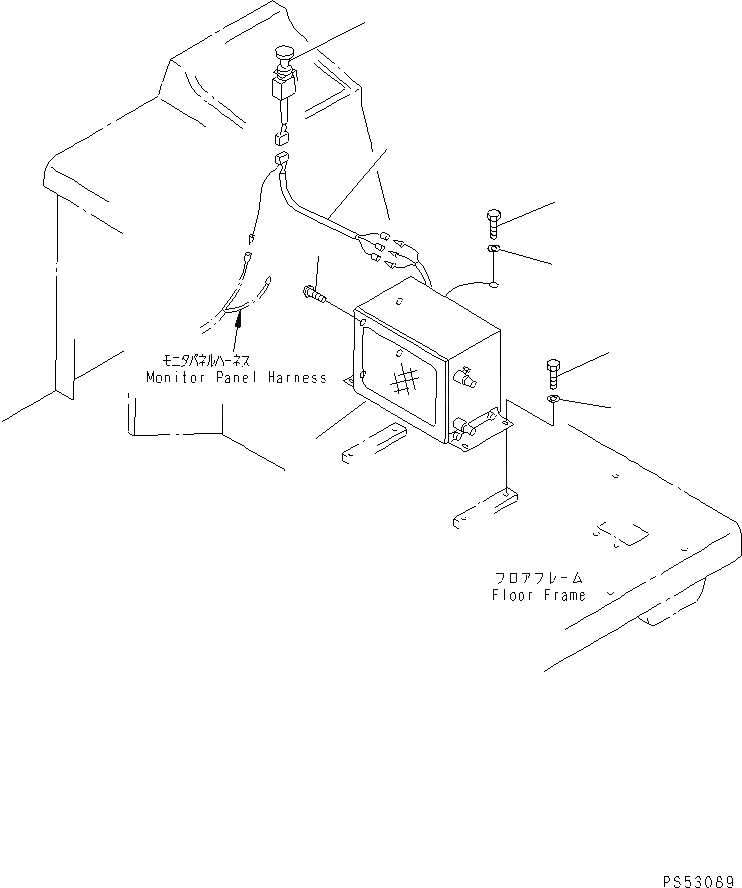 モニタパネルハーネス
Monitor Panel Harness

フロアフレーム
Floor Frame

PS53089