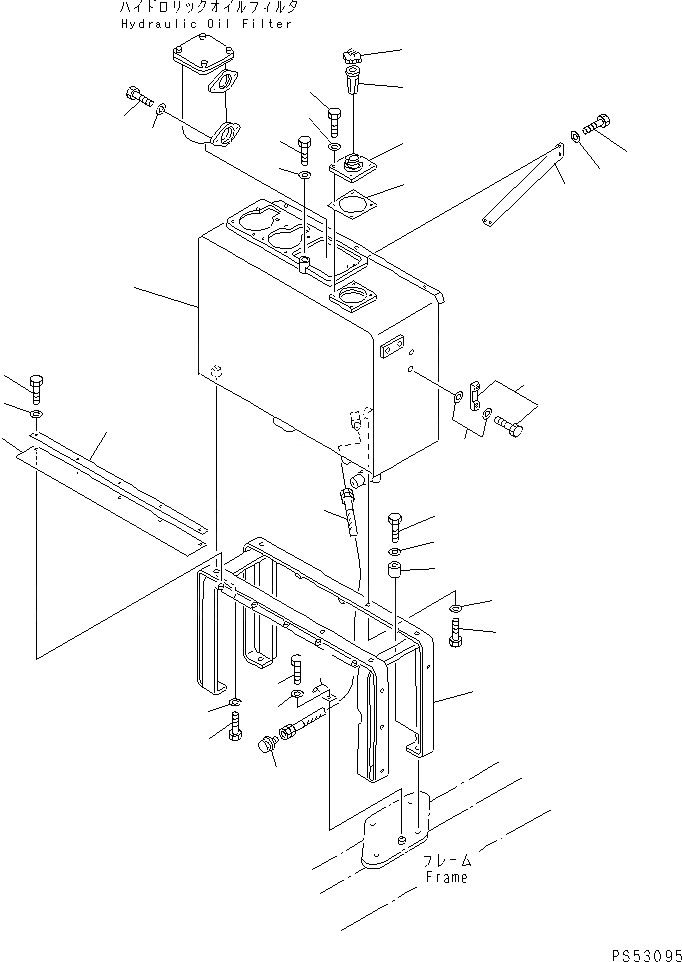 ハイドロリックオイルフィルタ
Hydraulic Oil Filter

フレーム
Frame

PS53095