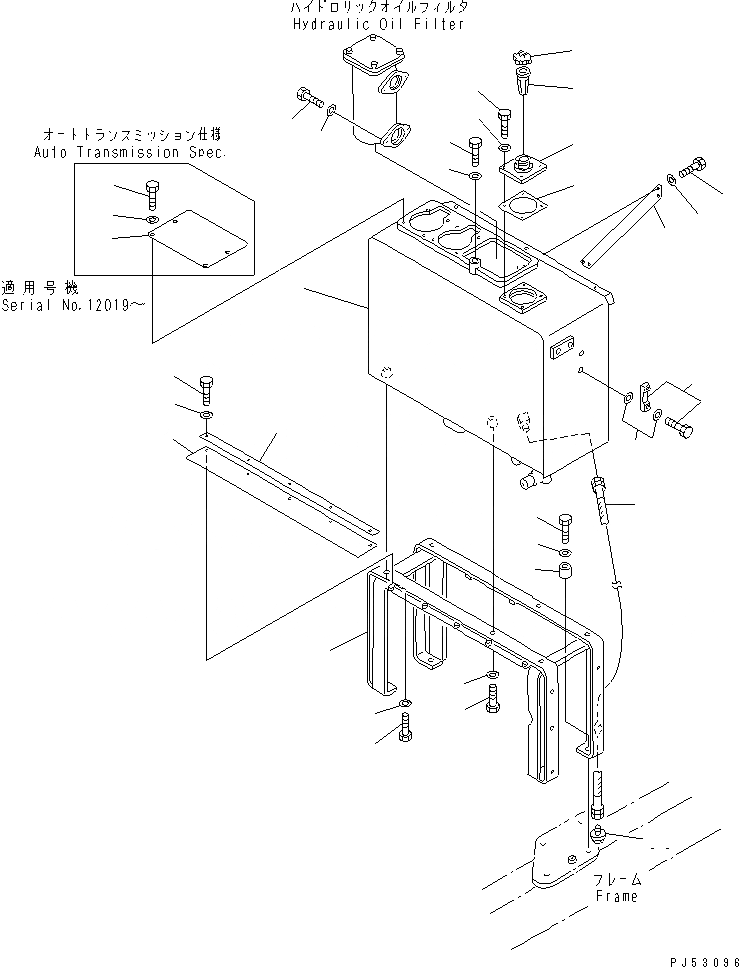 ハイドロリックオイルフィルタ
Hydraulic Oil Filter

オートトランスミッション仕様
Auto Transmission Spec.

適用号機
Serial No.12019～

フレーム
Frame

PJ53096