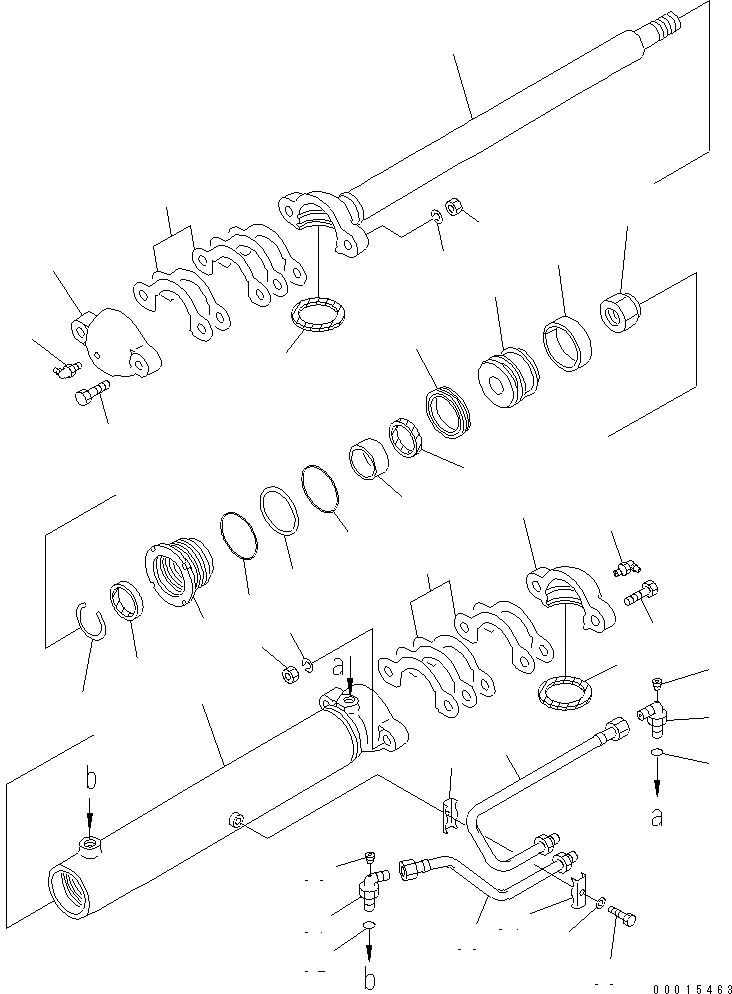 a
b
a
b
00015463