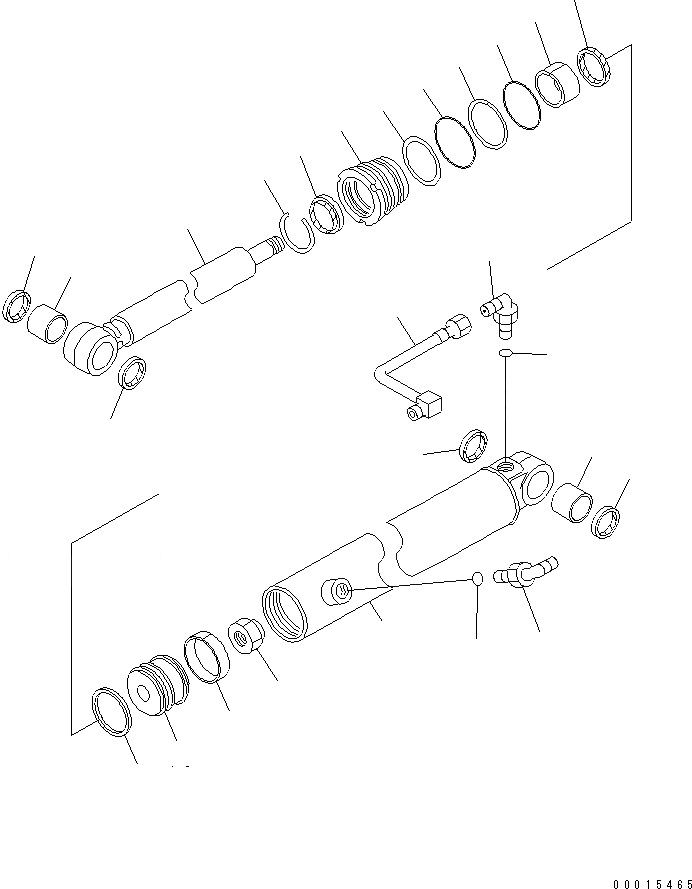 00015465