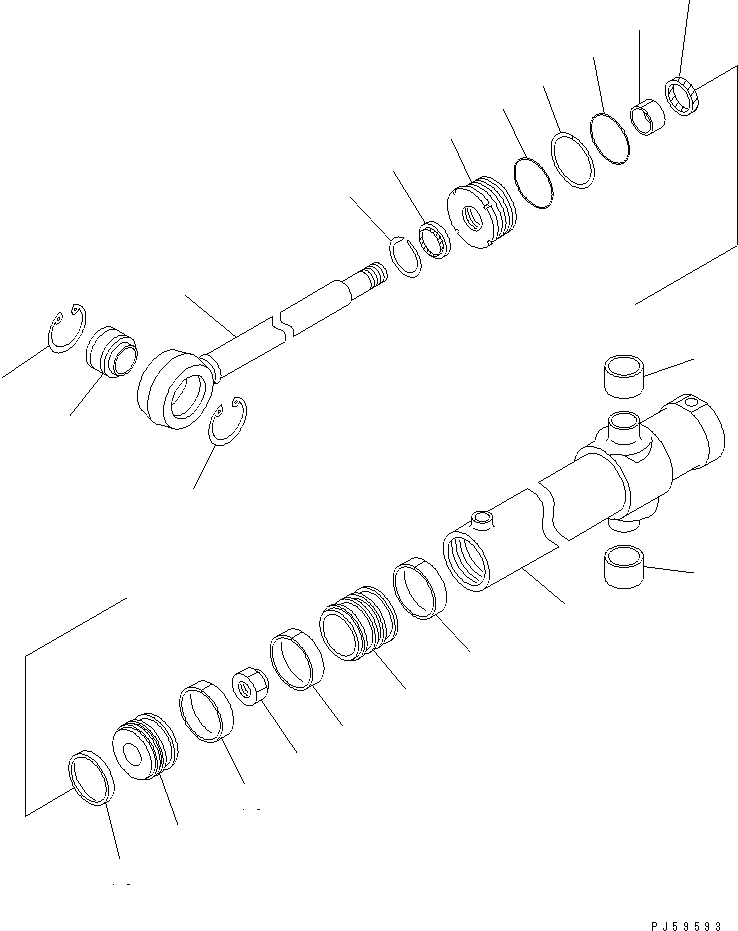 PJ59593