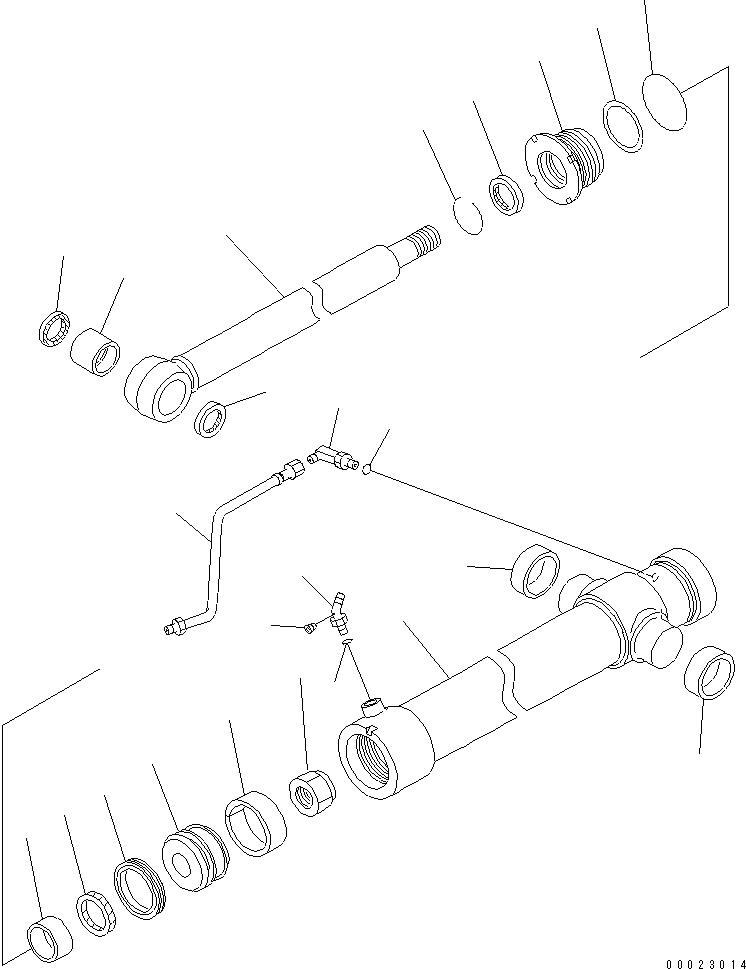 00023014