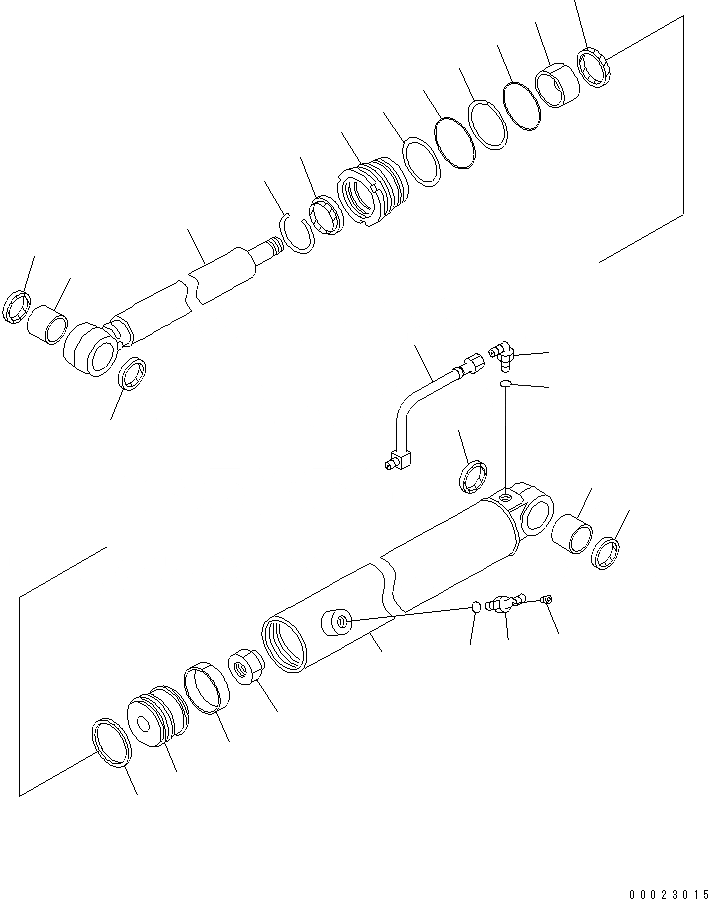 00023015