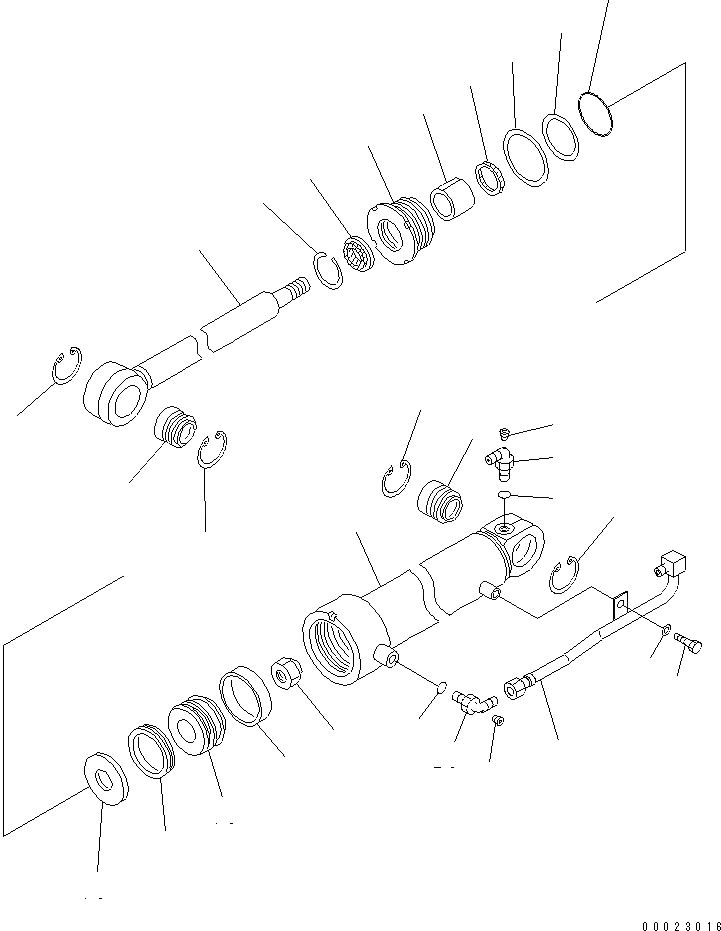 00023016