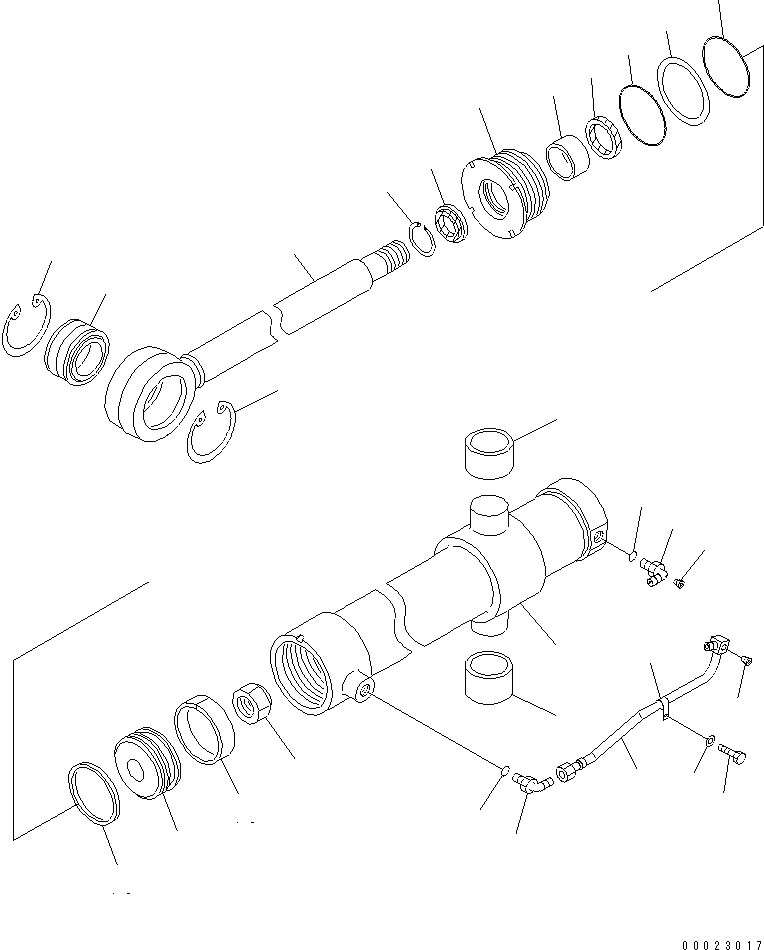 00023017