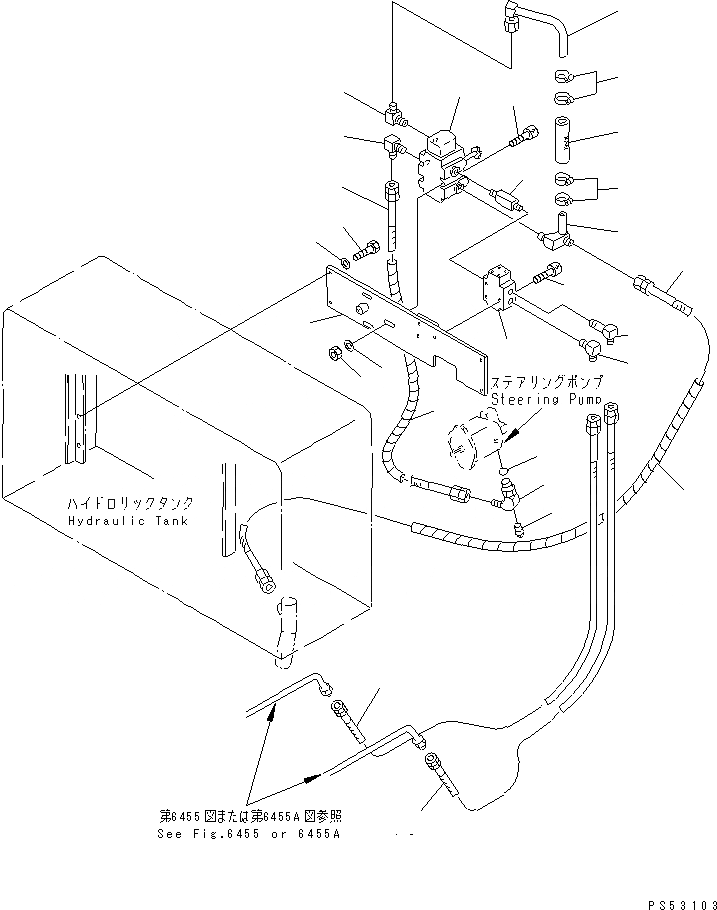 ステアリングポンプ
Steering Pump

ハイドロリックタンク
Hydraulic Tank

第6455図または第6455A図参照
See Fig.6455 or 6455A

PS53103