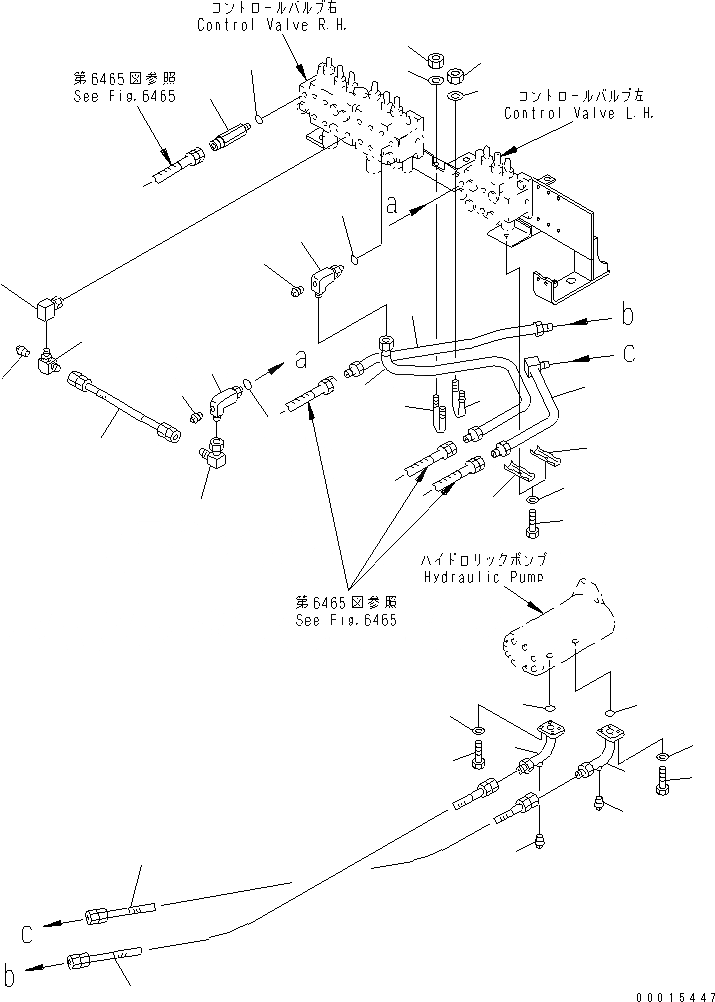 コントロールバルブ右
Control Valve R.H.

第6465図参照
See Fig.6465

コントロールバルブ左
Control Valve L.H.

a

b

c

a

第6465図参照
See Fig.6465

ハイドロリックポンプ
Hydraulic Pump

c

b

00015447