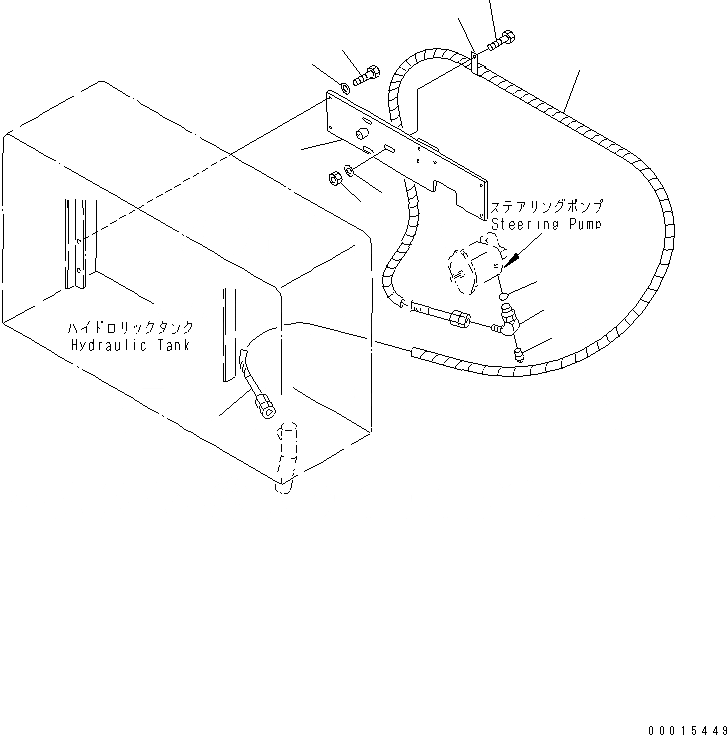 ステアリングポンプ
Steering Pump

ハイドロリックタンク
Hydraulic Tank

00015449