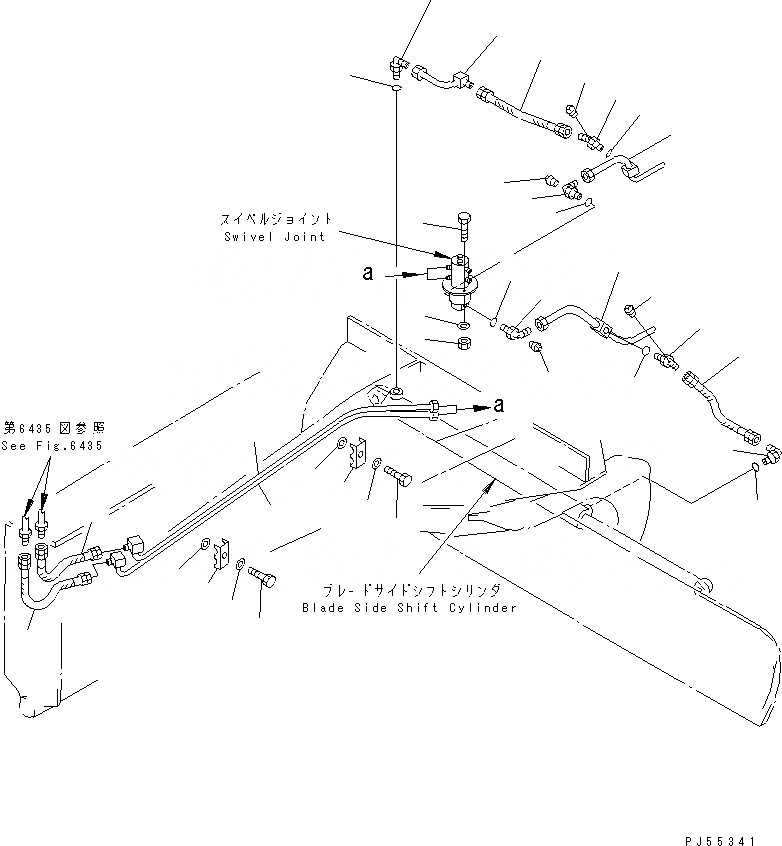 スイベルジョイント
Swivel Joint

a

a

第6435図参照
See Fig.6435

ブレードサイドシフトシリンダ
Blade Side Shift Cylinder

PJ55341