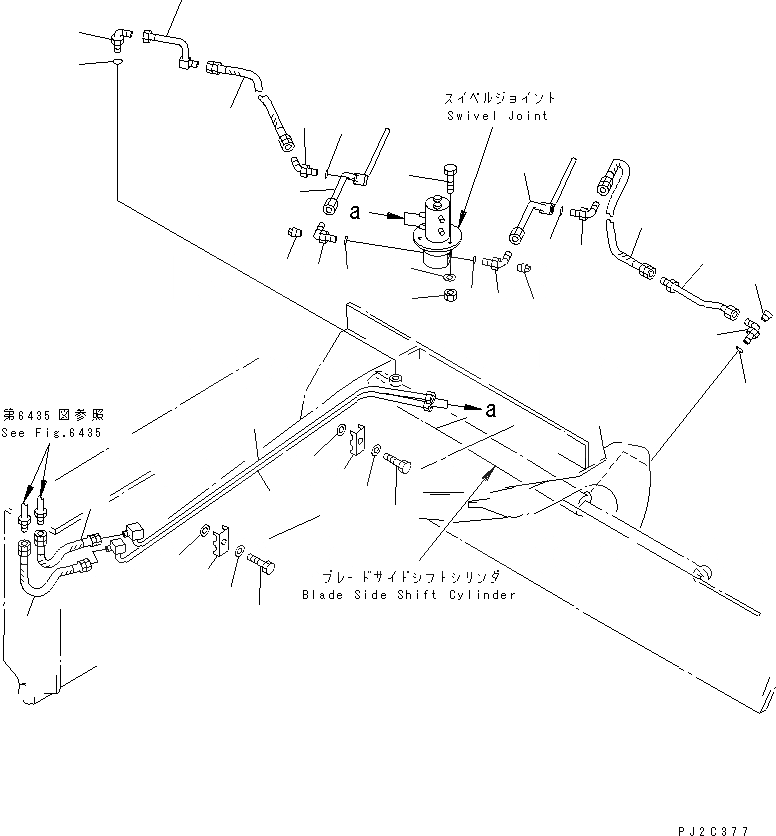 スイベルジョイント
Swivel Joint

a

a

第6435図参照
See Fig.6435

ブレードサイドシフトシリンダ
Blade Side Shift Cylinder

PJ2C377