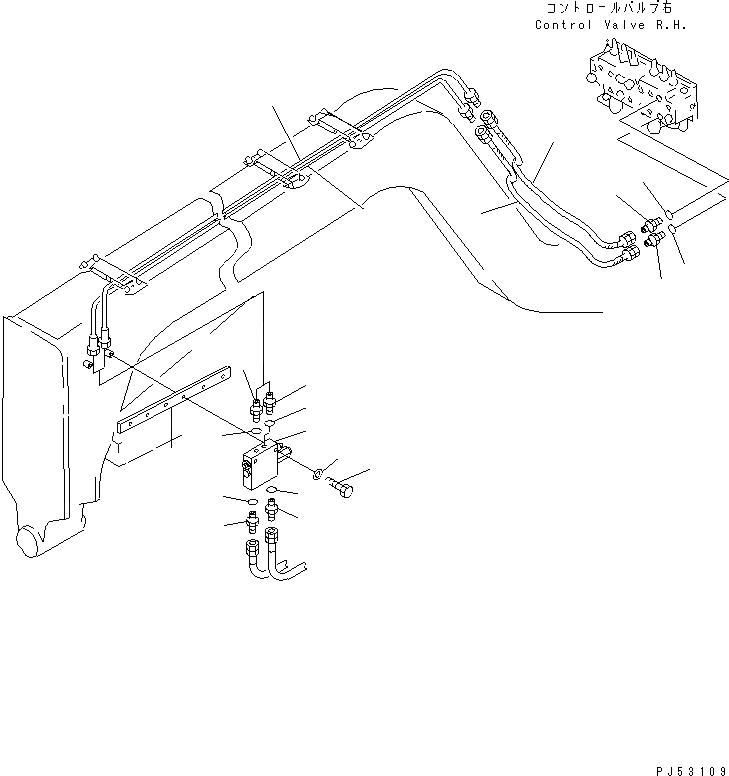 コントロールバルブ右
Control Valve R.H.

PJ53109