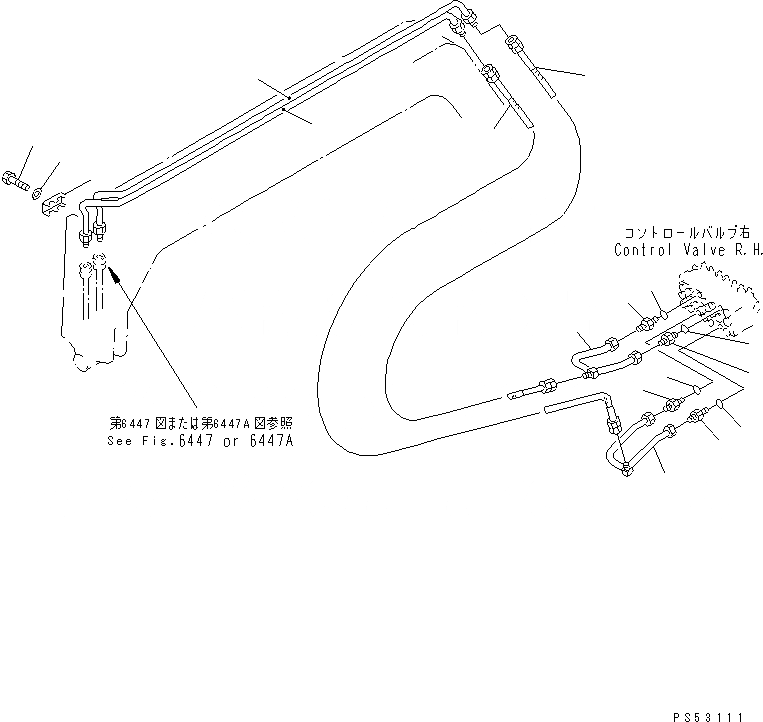 コントロールバルブ右
Control Valve R.H.

第6447図または第6447A図参照
See Fig.6447 or 6447A

PS53111