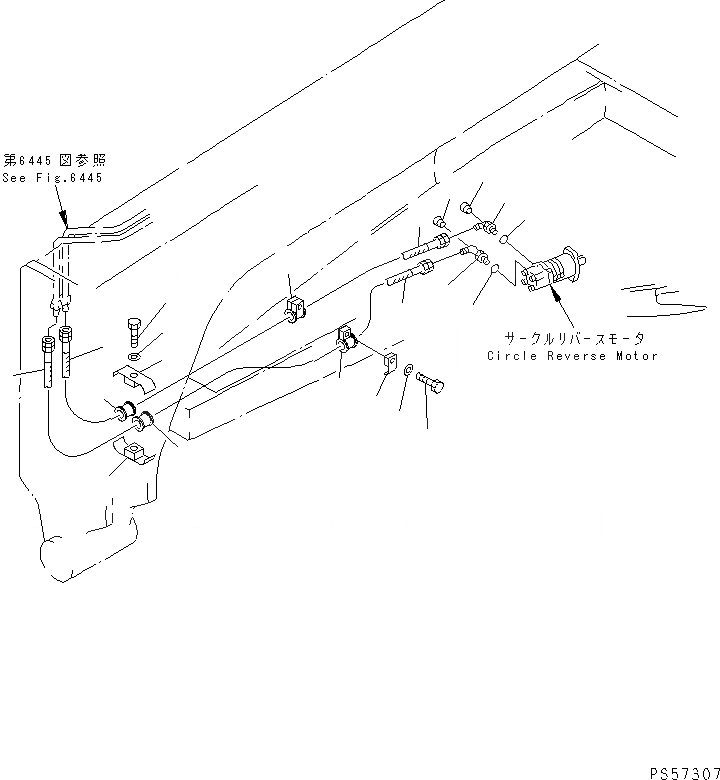 第6445 図参照
See Fig.6445

サークルリバースモータ
Circle Reverse Motor

PS57307