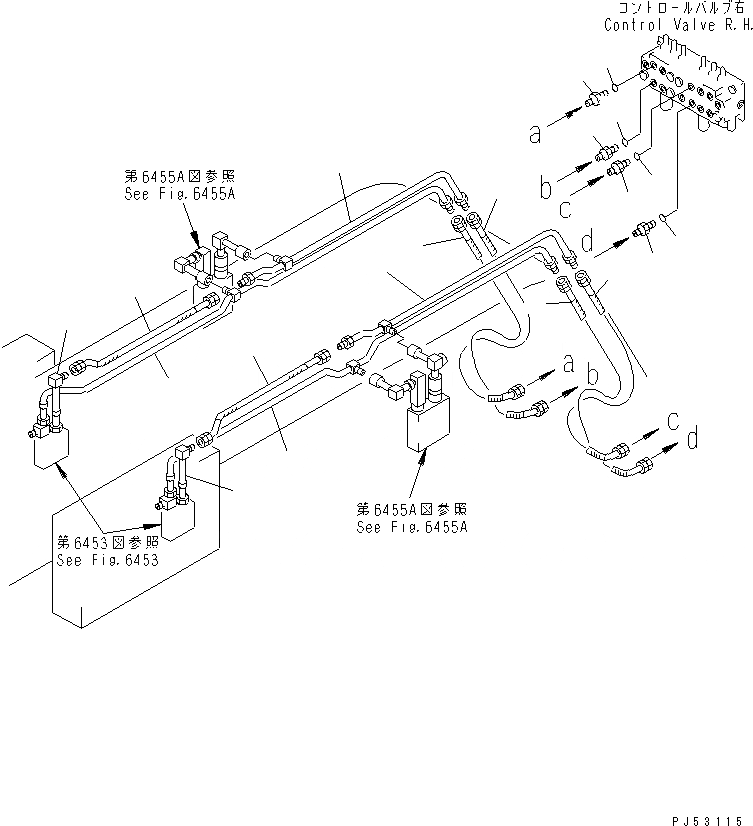 コントロールバルブ右
Control Valve R.H.

a
b
c
d

第6455A図参照
See Fig.6455A

a
b
c
d

第6455A図参照
See Fig.6455A

第6453図参照
See Fig.6453

PJ53115