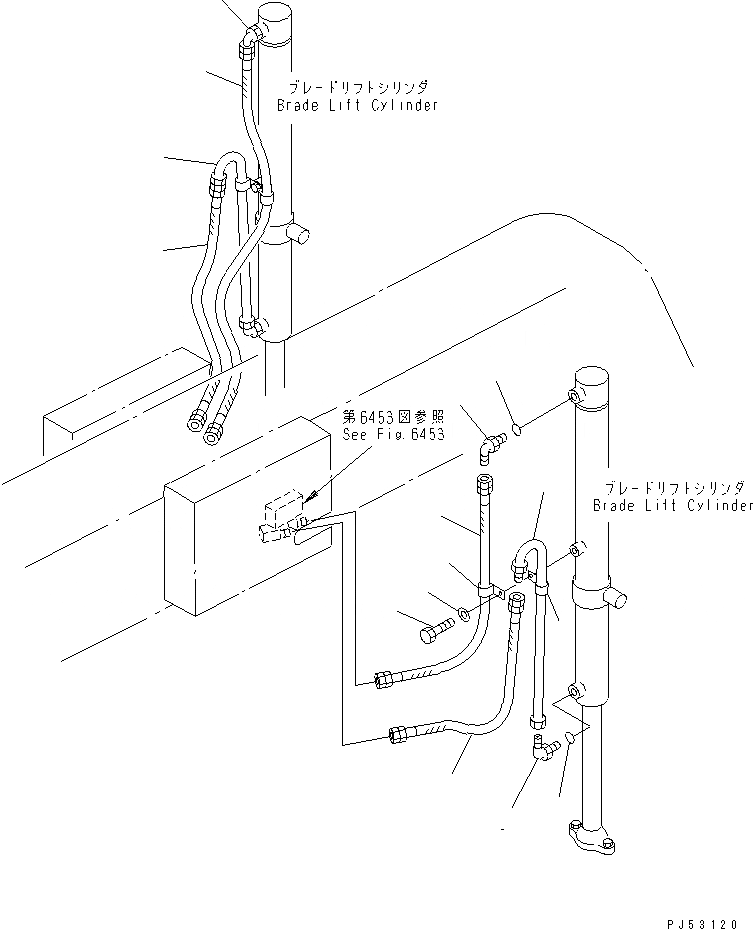 ブレードリフトシリンダ
Brade Lift Cylinder

第6453図参照
See Fig.6453

ブレードリフトシリンダ
Brade Lift Cylinder

PJ53120