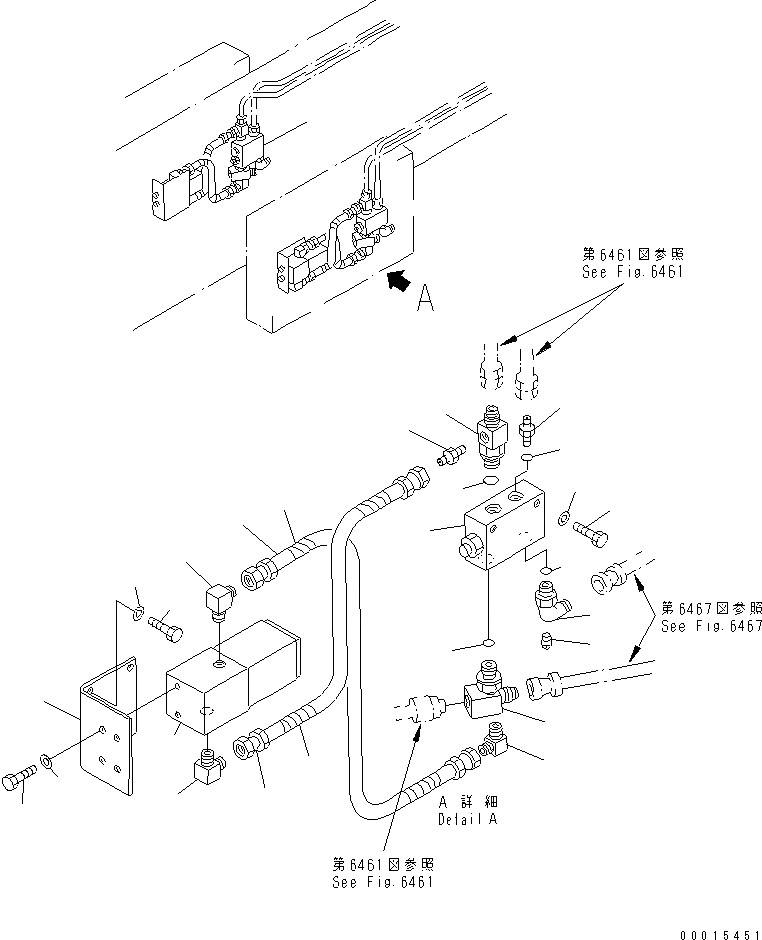 A

第6461図参照
See Fig.6461

第6467図参照
See Fig.6467

A 詳細
Detail A

第6461図参照
See Fig.6461

00015451