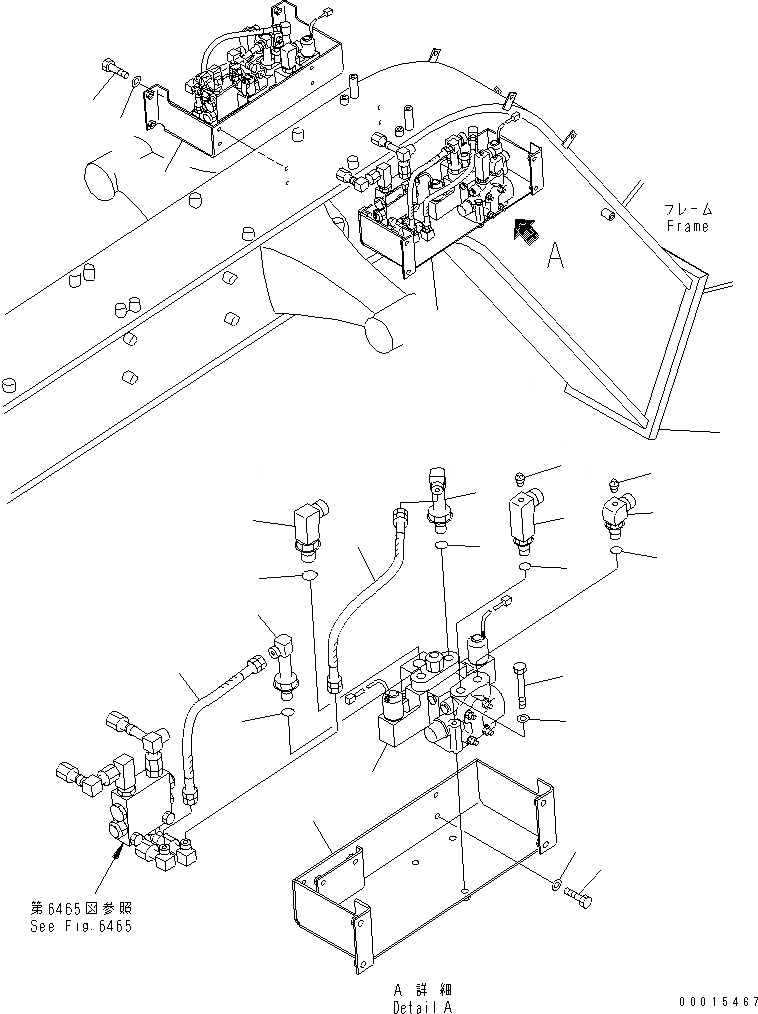 フレーム
Frame

A

第6465図参照
See Fig.6465

A 詳細
Detail A

00015467