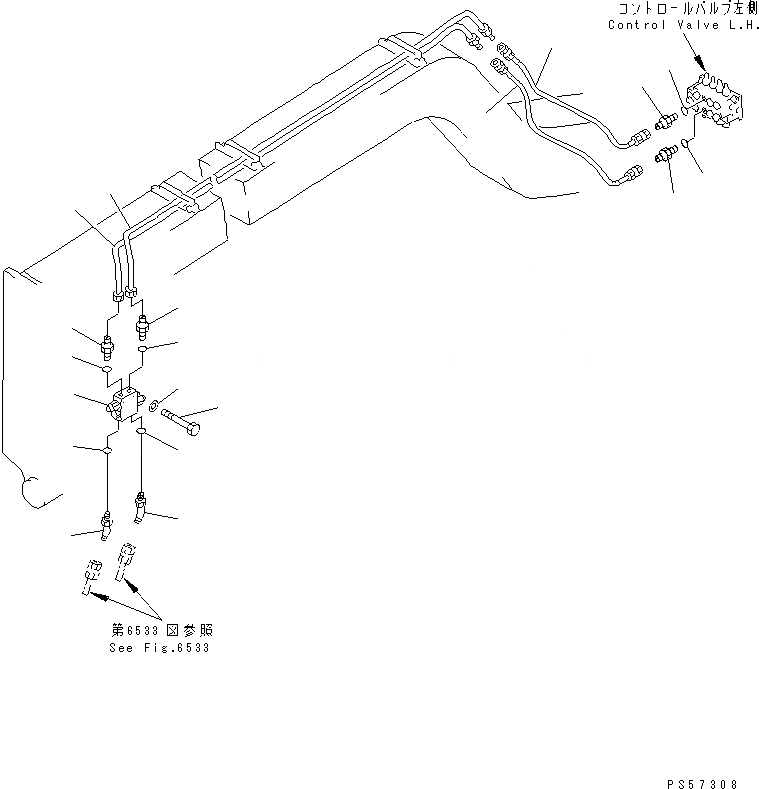 コントロールバルブ左側
Control Valve L.H.

第6533図参照
See Fig.6533

PS57308