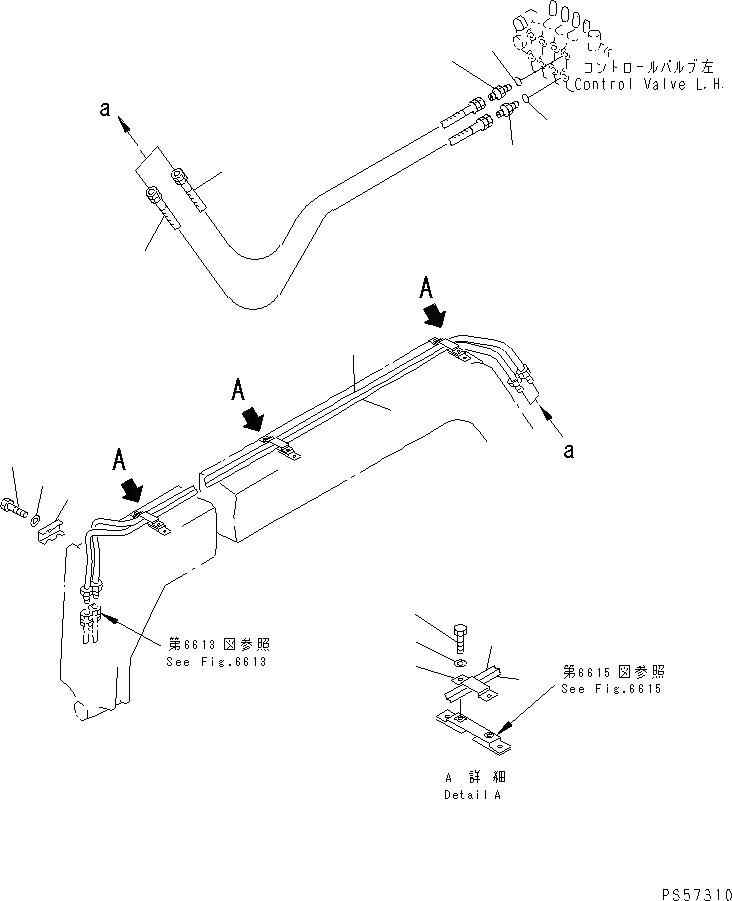 コントロールバルブ左
Control Valve L.H.

a

A

A

A

a

第6613図参照
See Fig.6613

第6615図参照
See Fig.6615

A 詳細
Detail A

PS57310