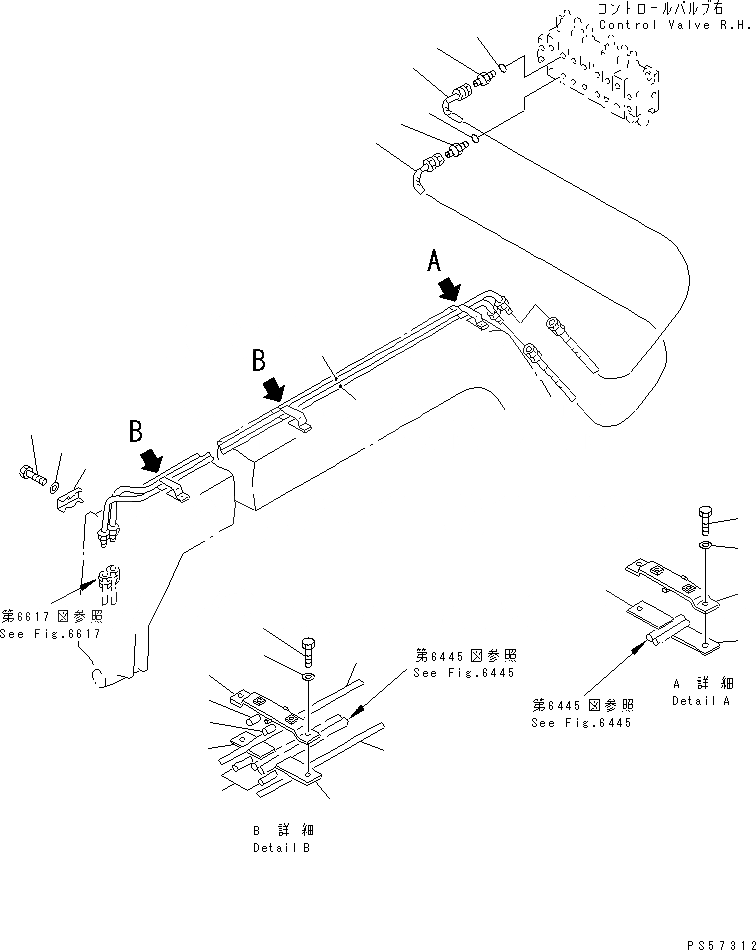 コントロールバルブ右
Control Valve R.H.

A

B

B

第6617図参照
See Fig.6617

第6445図参照
See Fig.6445

第6445図参照
See Fig.6445

A 詳細
Detail A

B 詳細
Detail B

PS57312