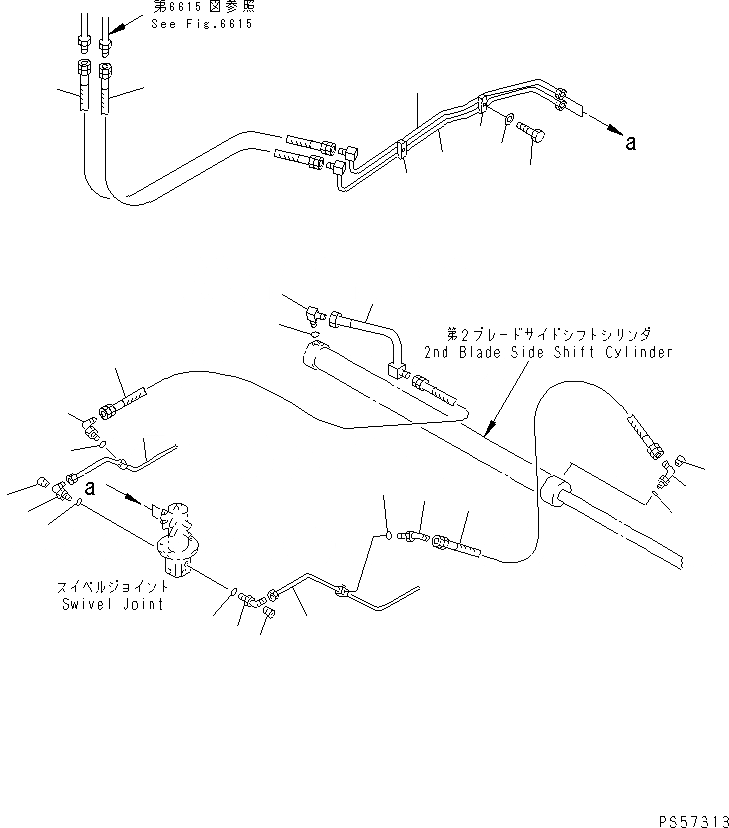 第6615図参照
See Fig.6615

a

第2ブレードサイドシフトシリンダ
2nd Blade Side Shift Cylinder

a

スイベルジョイント
Swivel Joint

PS57313